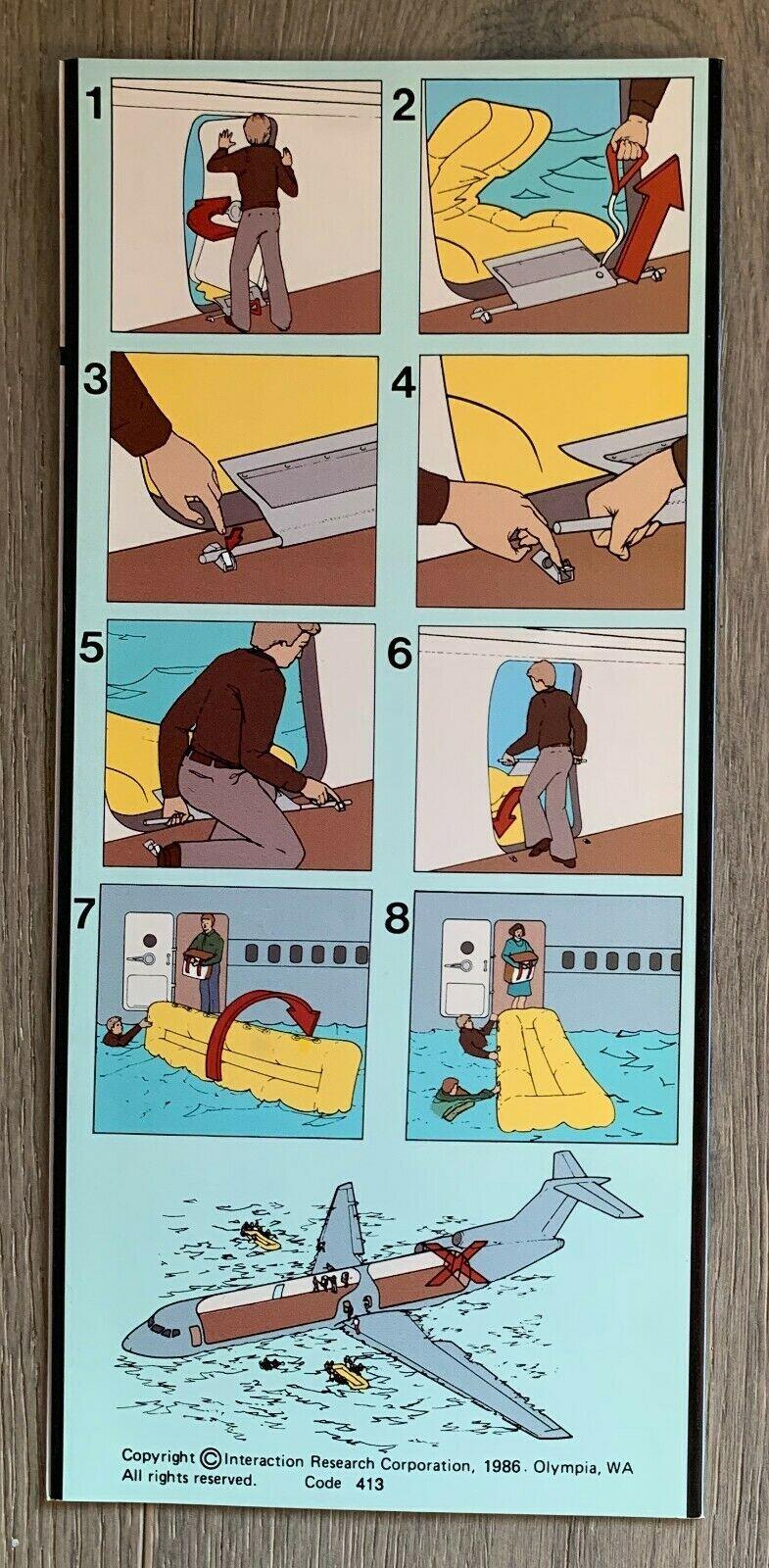 1

2

3

4

5

6

7

8

Copyright © Interaction Research Corporation, 1986. Olympia, WA
All rights reserved. Code 413