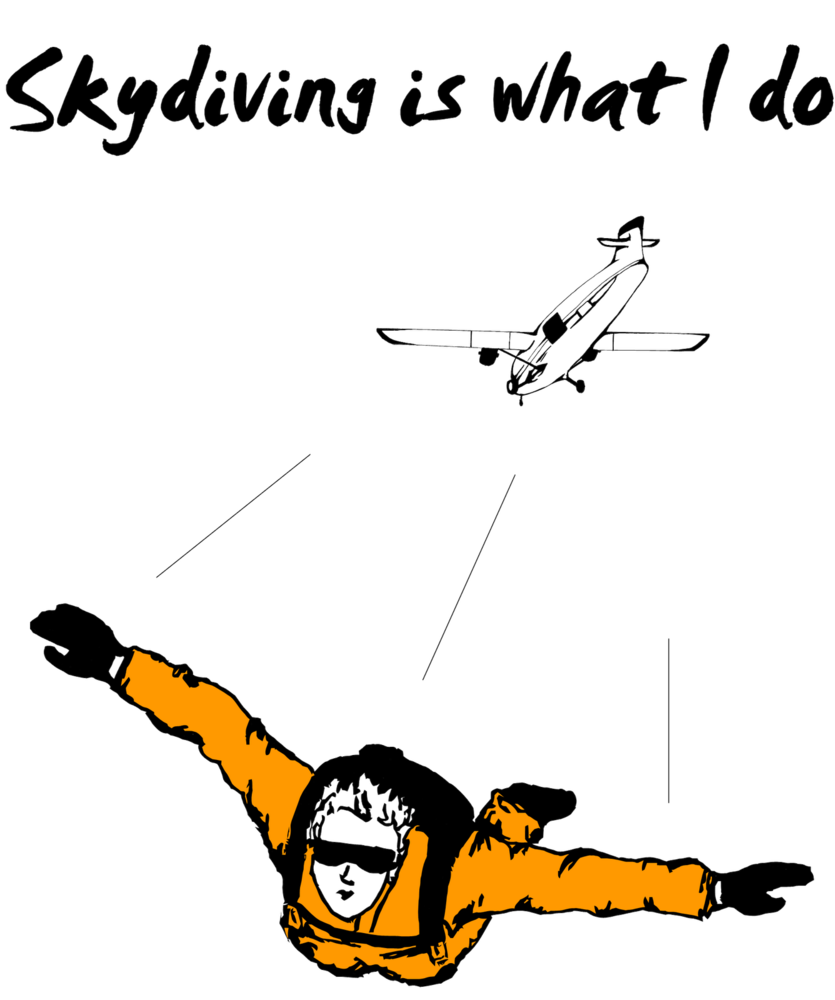 Skydiving is what I do