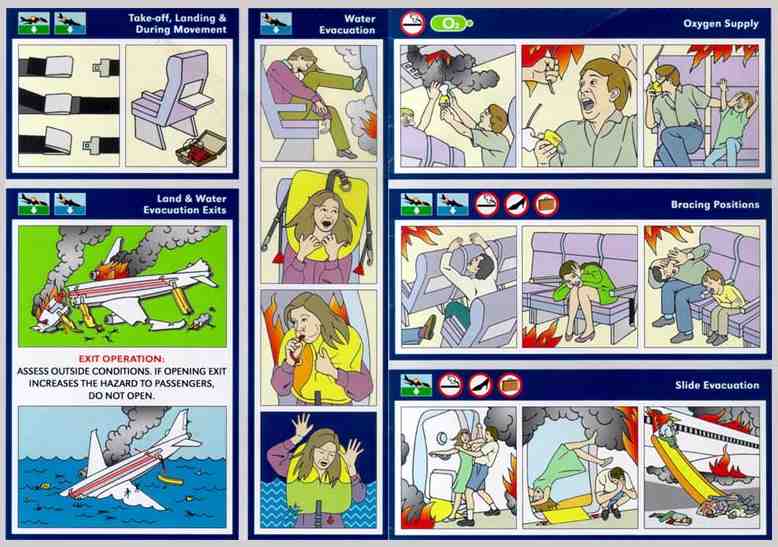 Take-off, Landing & During Movement

Land & Water Evacuation Exits

EXIT OPERATION:
ASSESS OUTSIDE CONDITIONS. IF OPENING EXIT INCREASES THE HAZARD TO PASSENGERS, DO NOT OPEN.

Water Evacuation

$O_2$

Oxygen Supply

Bracing Positions

Slide Evacuation