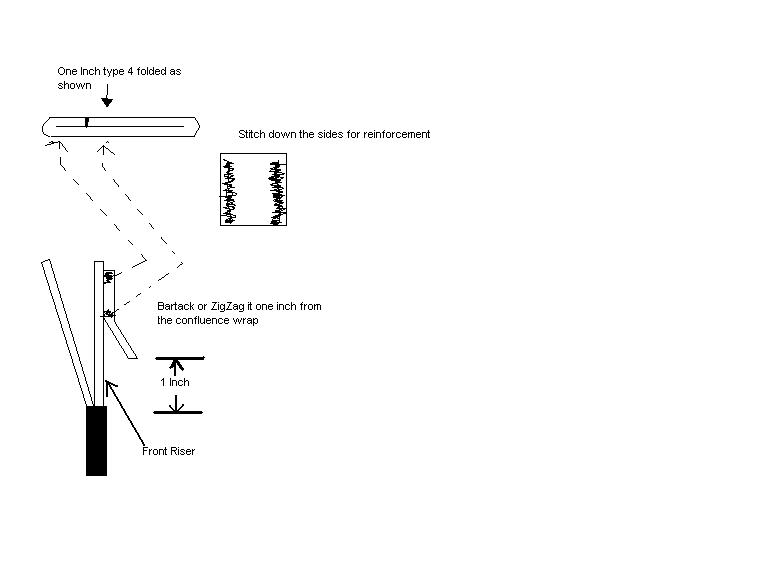 One Inch type 4 folded as shown

Stitch down the sides for reinforcement

Bartack or ZigZag it one inch from the confluence wrap

1 Inch

Front Riser